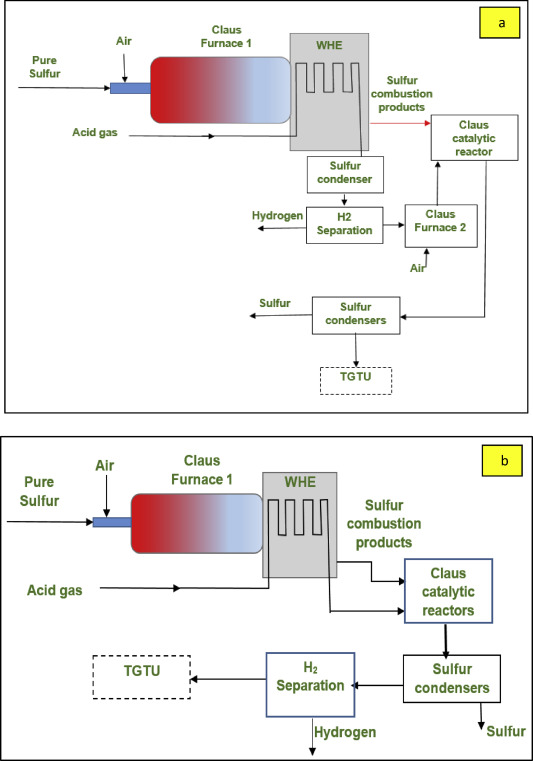 a

Pure Sulfur

Air

Claus Furnace 1

WHE

Sulfur combustion products

Acid gas

Claus catalytic reactor

Sulfur condenser

Hydrogen

H2 Separation

Claus Furnace 2

Air

Sulfur

Sulfur condensers

TGTU

b

Pure Sulfur

Air

Claus Furnace 1

WHE

Sulfur combustion products

Acid gas

Claus catalytic reactors

TGTU

$H_2$ Separation

Sulfur condensers

Hydrogen

Sulfur